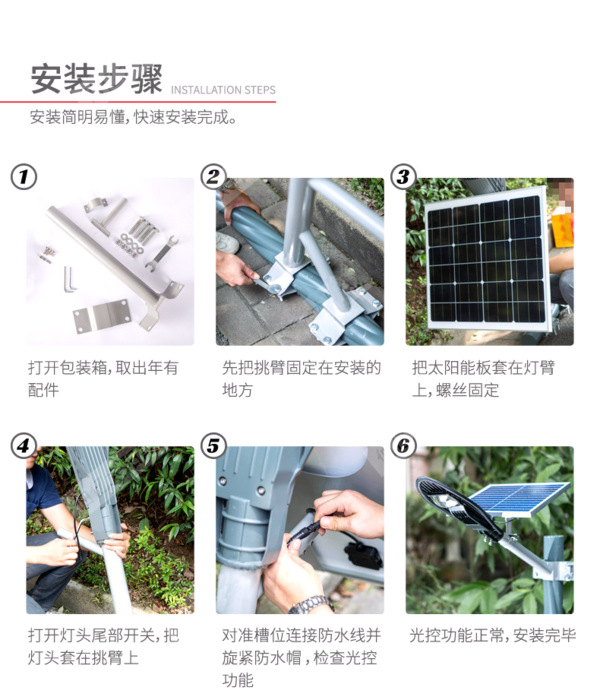 安装步骤 INSTALLATION STEPS

安装简明易懂，快速安装完成。

1

打开包装箱，取出年有配件

2

先把挑臂固定在安装的地方

3

把太阳能板套在灯臂上，螺丝固定

4

打开灯头尾部开关，把灯头套在挑臂上

5

对准槽位连接防水线并旋紧防水帽，检查光控功能

6

光控功能正常，安装完毕