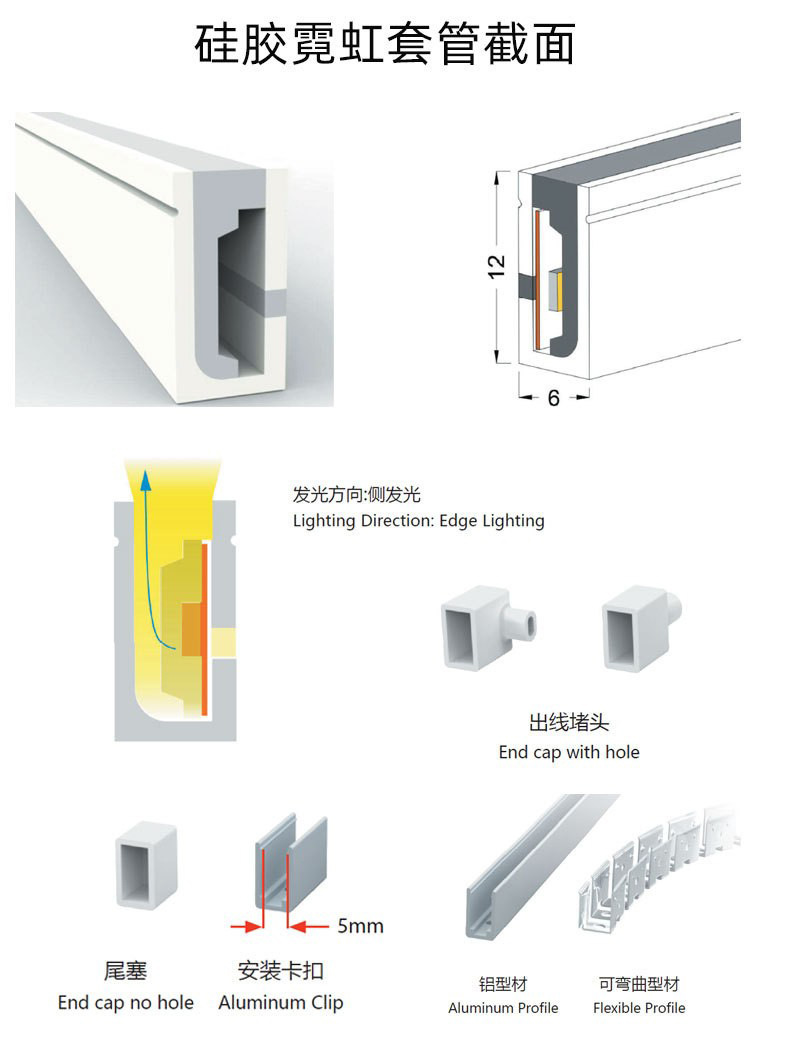 硅胶霓虹套管截面

12

6

发光方向:侧发光
Lighting Direction: Edge Lighting

出线堵头
End cap with hole

5mm

尾塞
End cap no hole

安装卡扣
Aluminum Clip

铝型材
Aluminum Profile

可弯曲型材
Flexible Profile